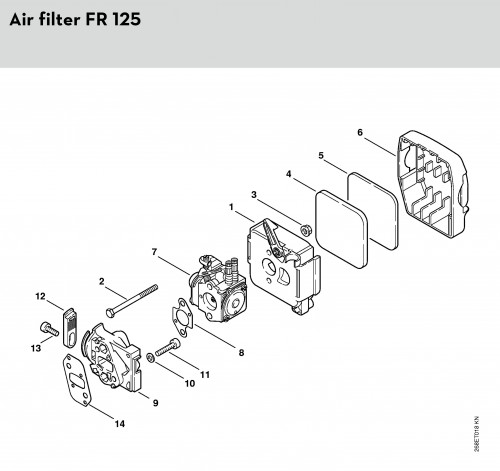 Air filter FR 125

6
5
4
3
1
7
2
12
13
8
11
10
9
14

268ET018 KN